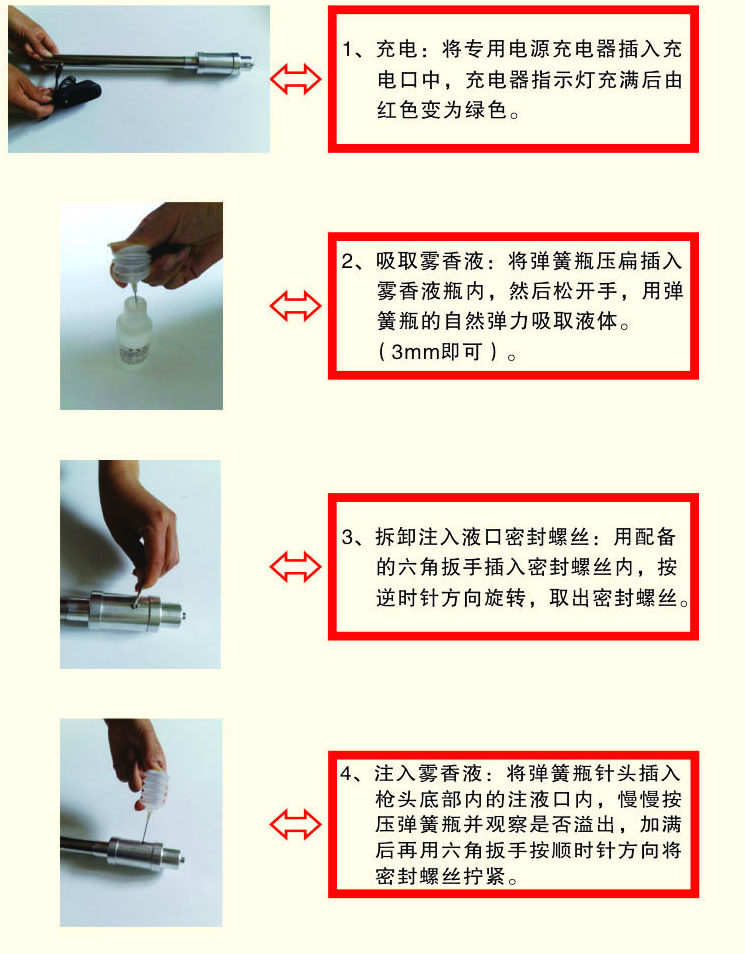 1、充电：将专用电源充电器插入充电口中，充电器指示灯充满后由红色变为绿色。

2、吸取雾香液：将弹簧瓶压扁插入雾香液瓶内，然后松开手，用弹簧瓶的自然弹力吸取液体。（3mm即可）。

3、拆卸注入液口密封螺丝：用配备的六角扳手插入密封螺丝内，按逆时针方向旋转，取出密封螺丝。

4、注入雾香液：将弹簧瓶针头插入枪头底部内的注液口内，慢慢按压弹簧瓶并观察是否溢出，加满后再用六角扳手按顺时针方向将密封螺丝拧紧。